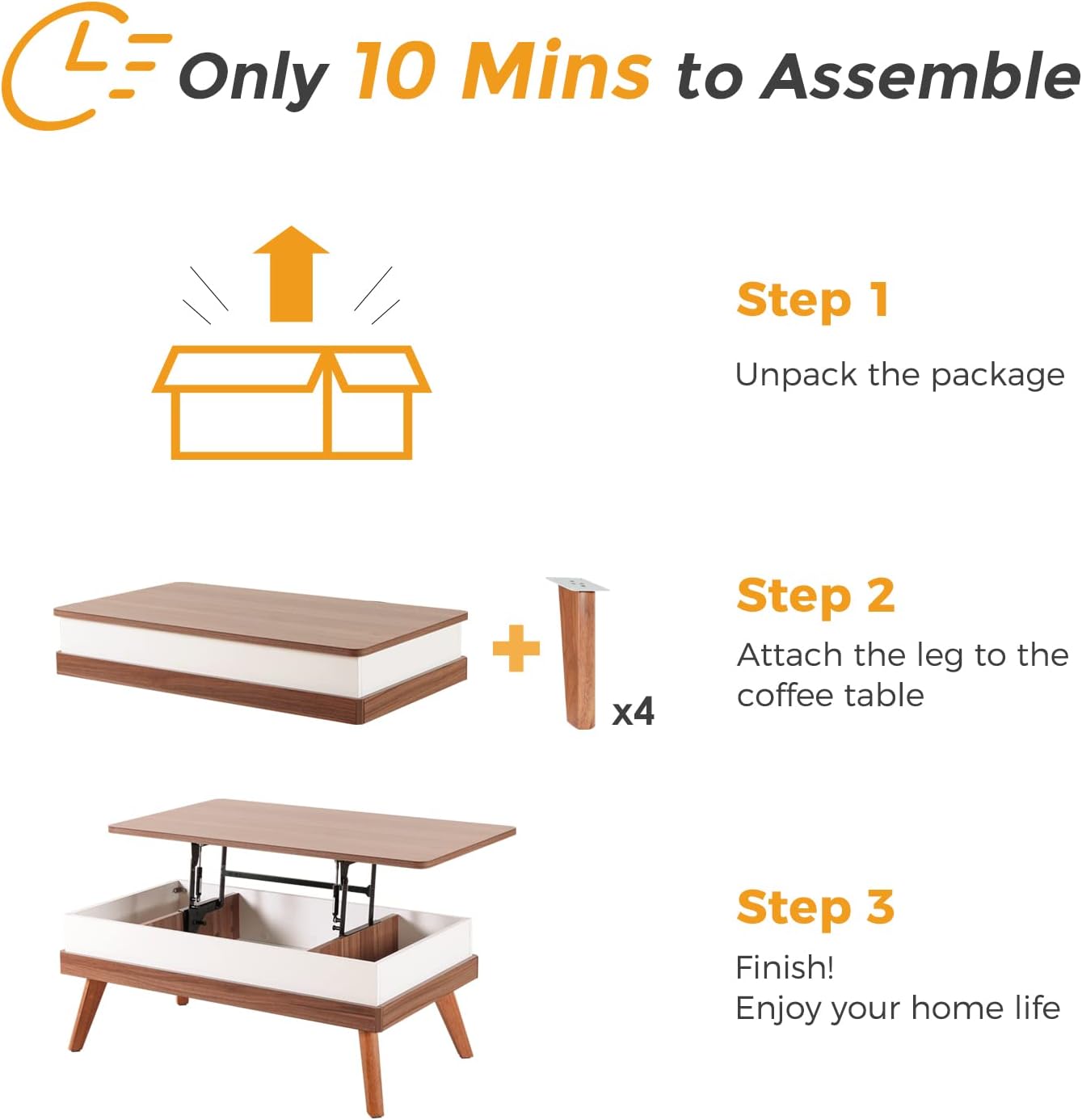 Only 10 Mins to Assemble

Step 1

Unpack the package

x4

Step 2

Attach the leg to the coffee table

Step 3

Finish!
Enjoy your home life