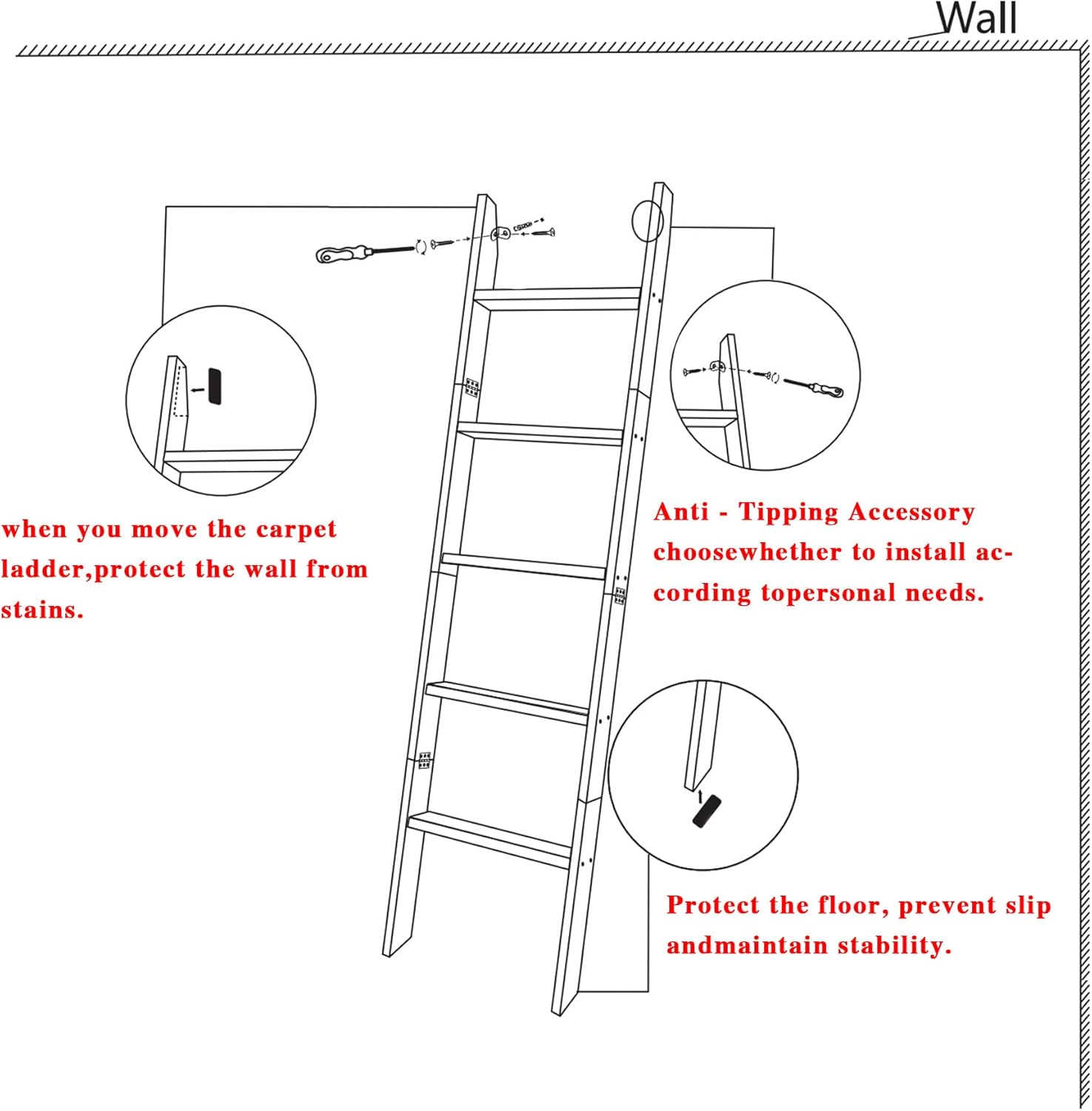 Wall

when you move the carpet ladder,protect the wall from stains.

Anti - Tipping Accessory choosewhether to install according topersonal needs.

Protect the floor, prevent slip andmaintain stability.