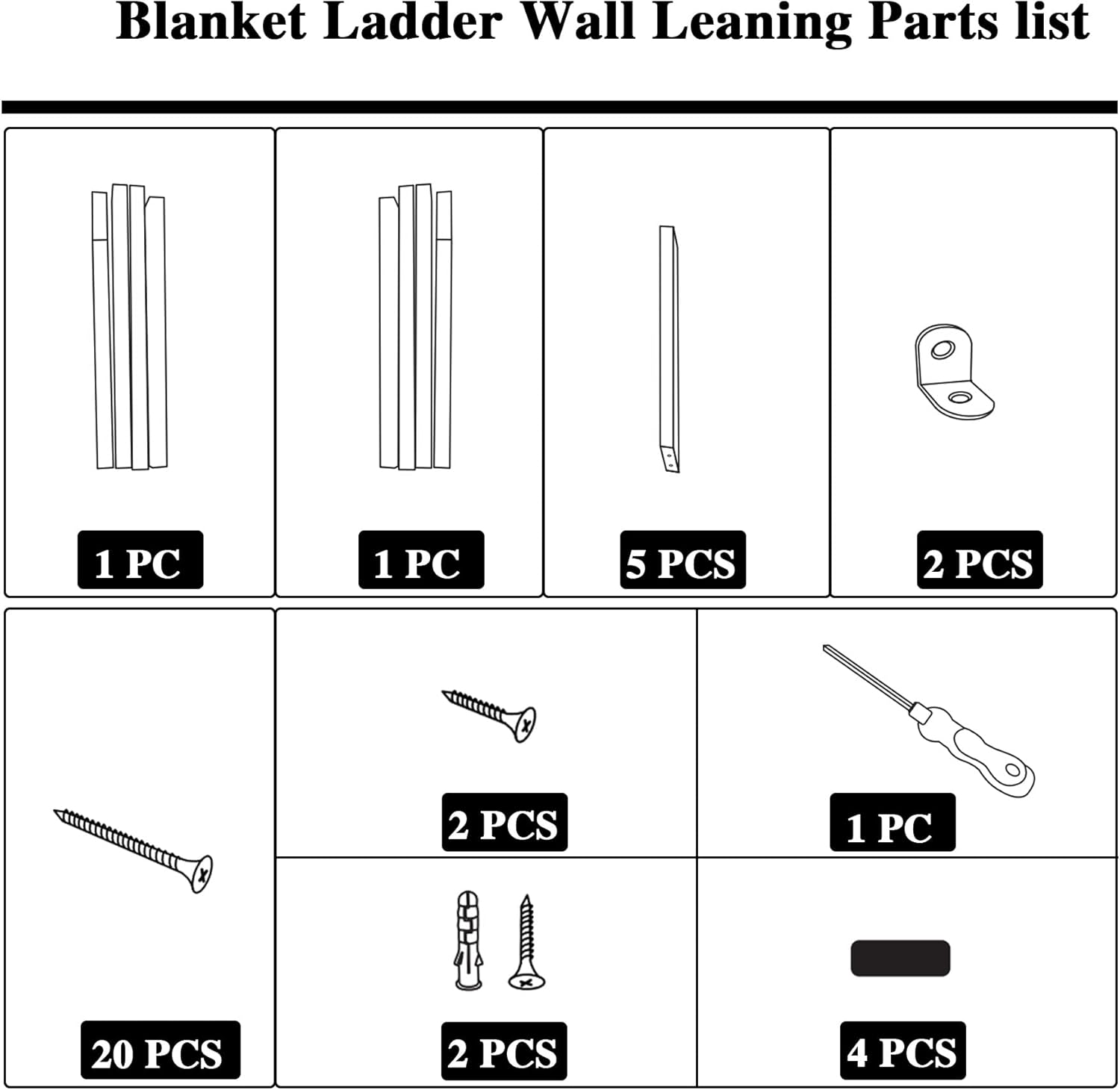 Blanket Ladder Wall Leaning Parts list

1 PC

1 PC

5 PCS

2 PCS

20 PCS

2 PCS

1 PC

2 PCS

4 PCS