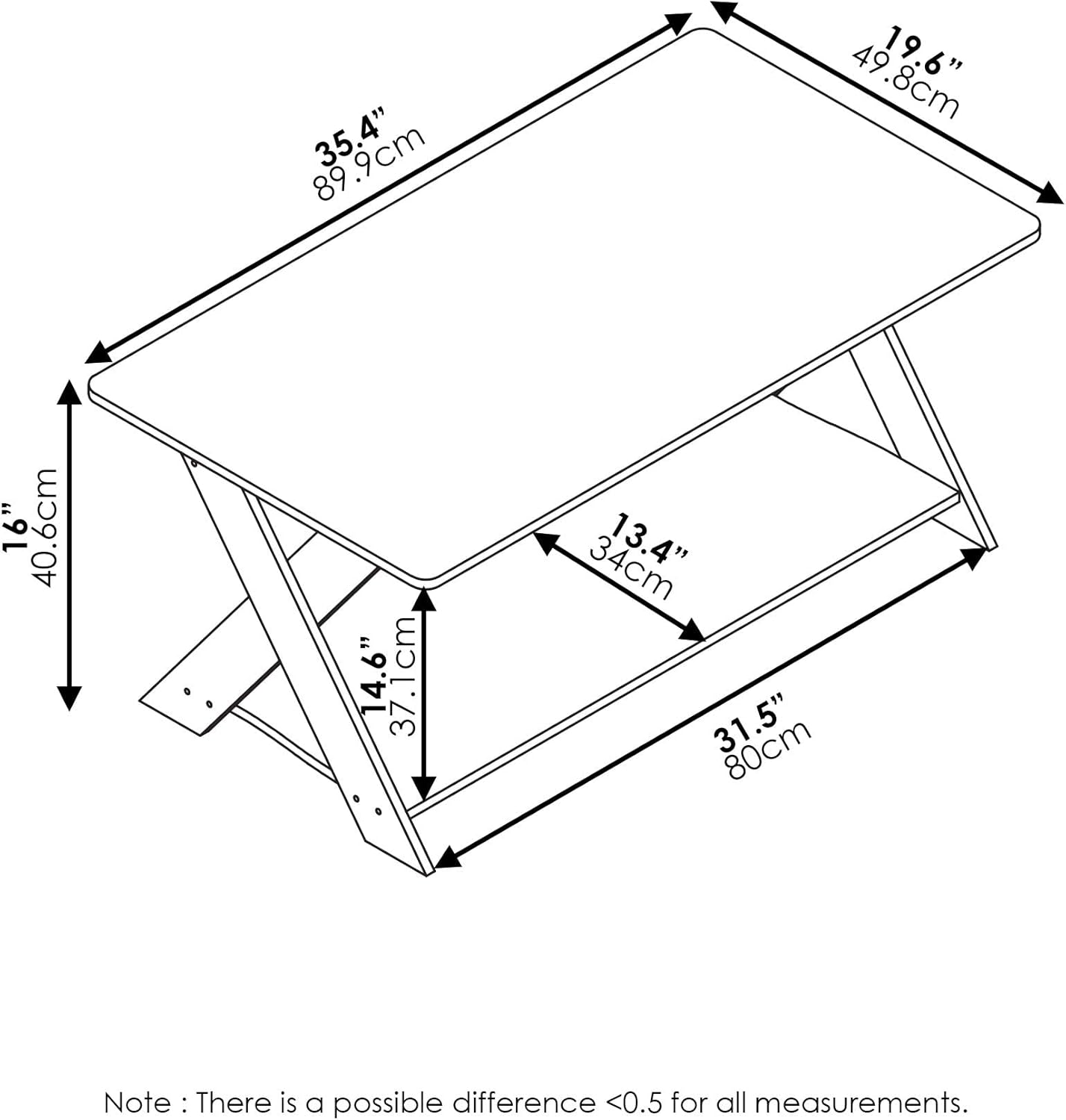 35.4"
89.9cm

19.6"
49.8cm

16"
40.6cm

13.4"
34cm

14.6"
37.1cm

31.5"
80cm

Note : There is a possible difference <0.5 for all measurements.