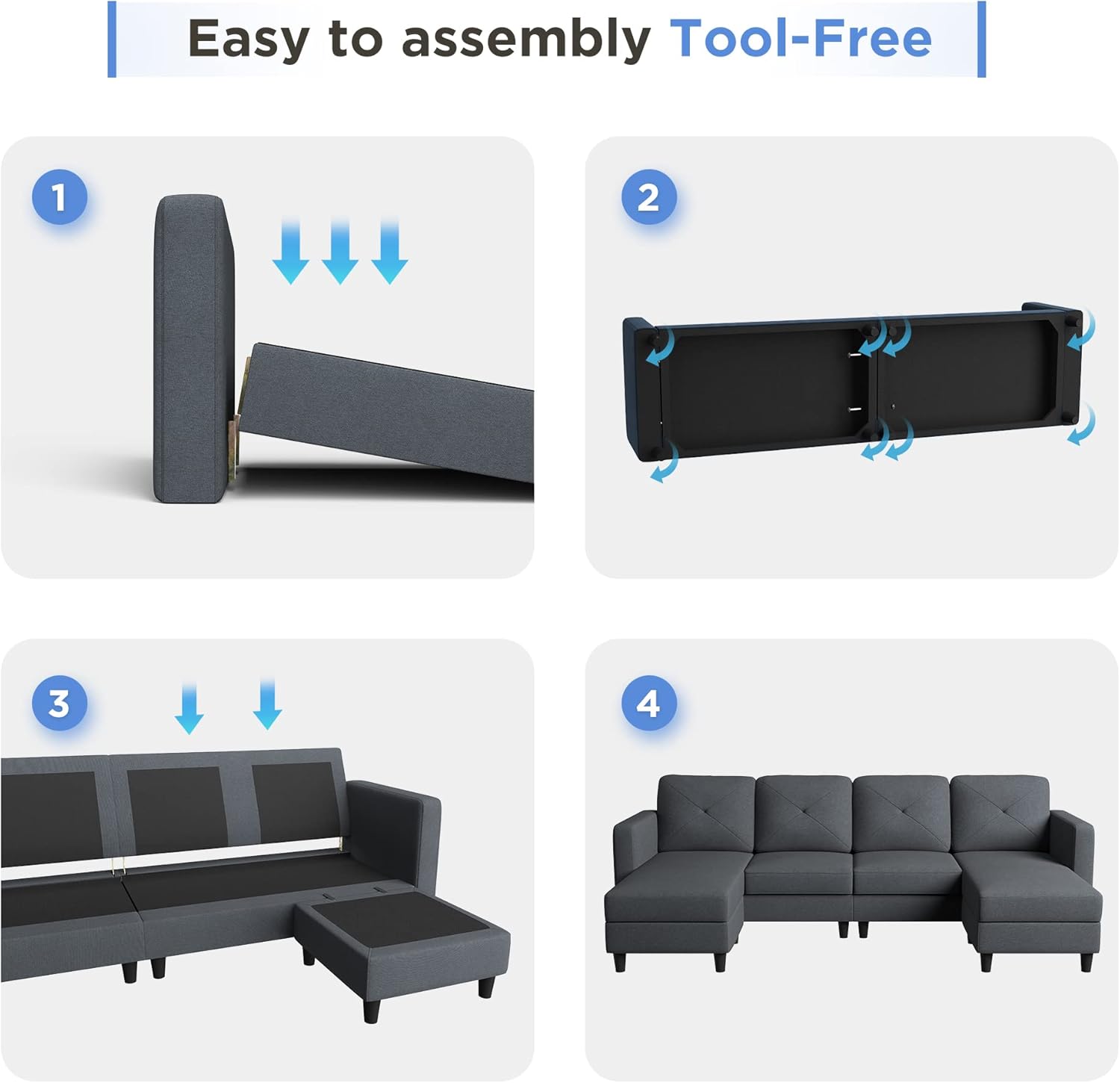 Easy to assembly Tool-Free

1

2

3

4