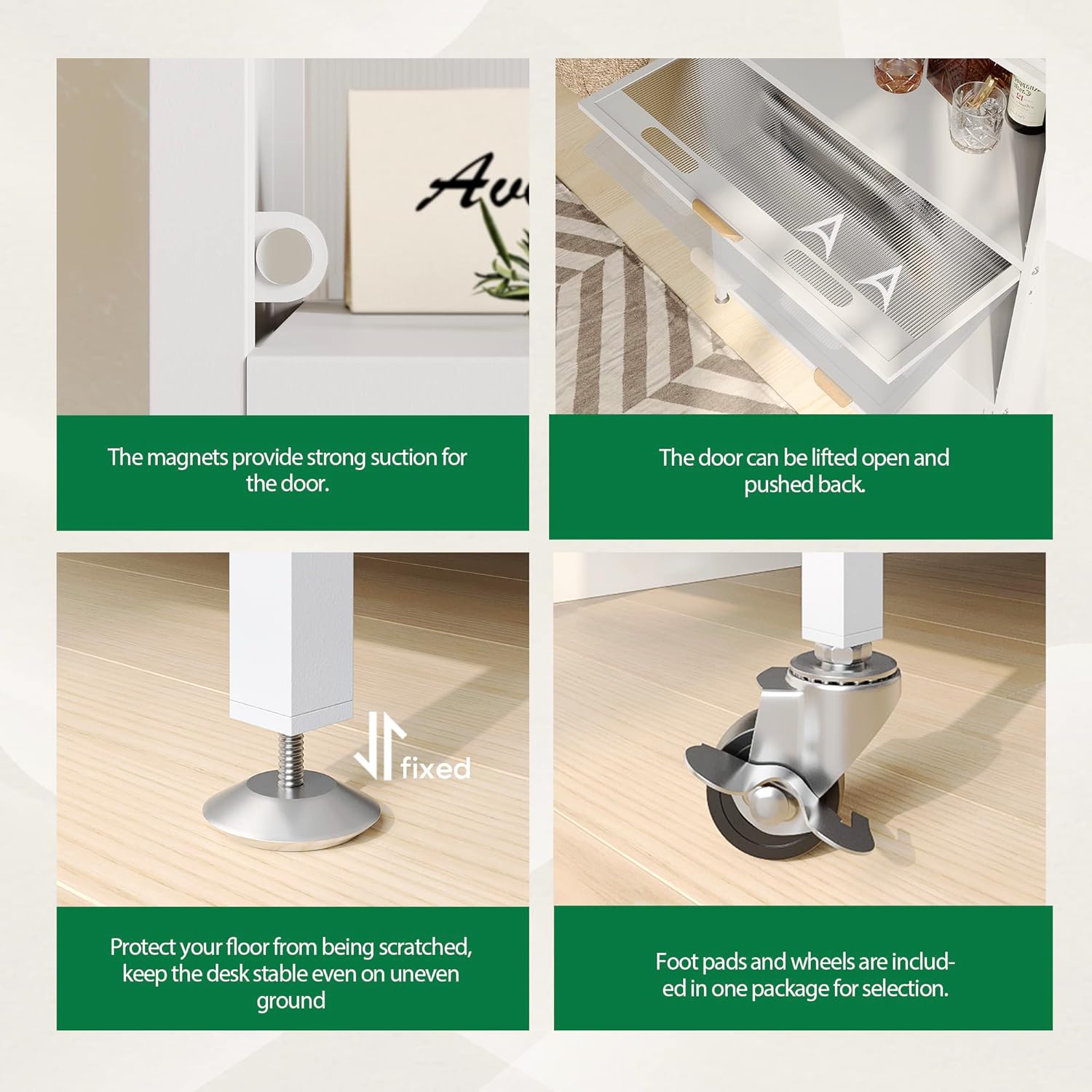 Av

The magnets provide strong suction for the door.

The door can be lifted open and pushed back.

fixed

Protect your floor from being scratched, keep the desk stable even on uneven ground

Foot pads and wheels are included in one package for selection.