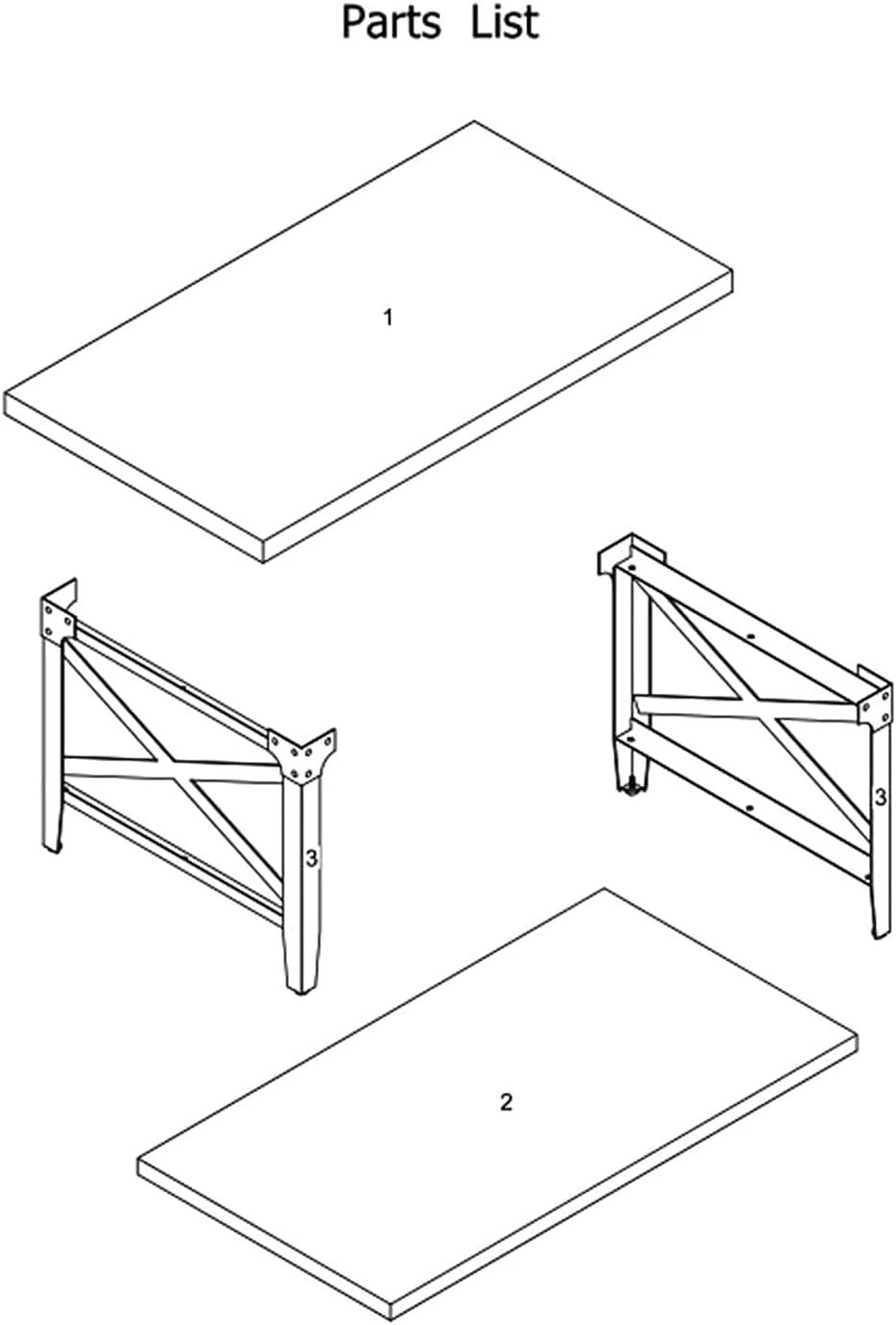 Parts List

1

3

3

2