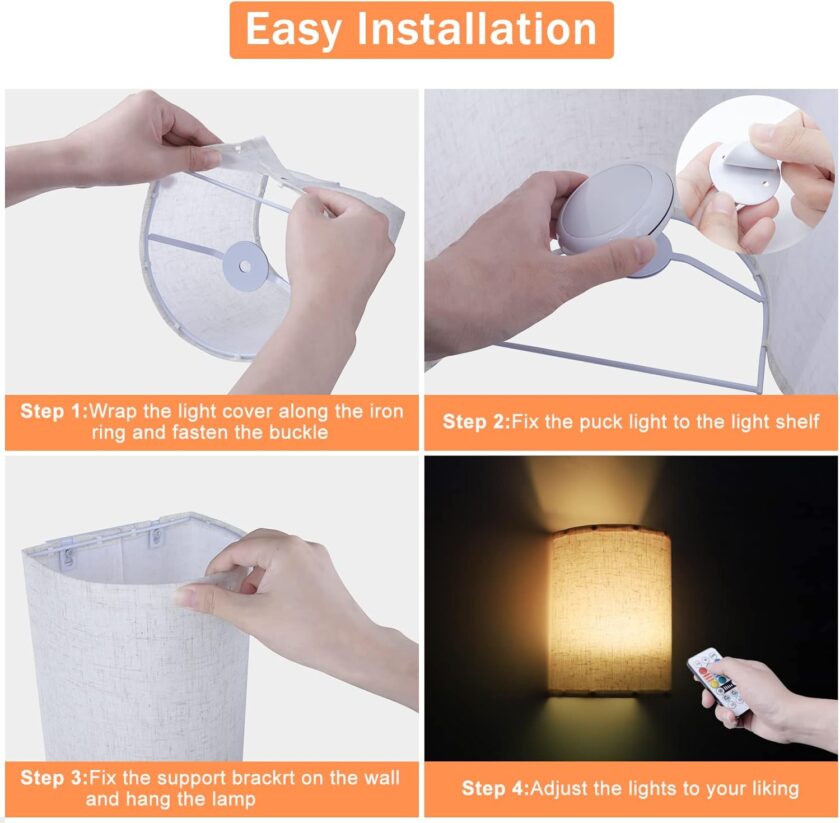 Easy Installation

Step 1:Wrap the light cover along the iron ring and fasten the buckle

Step 2:Fix the puck light to the light shelf

Step 3:Fix the support brackrt on the wall and hang the lamp

Step 4:Adjust the lights to your liking