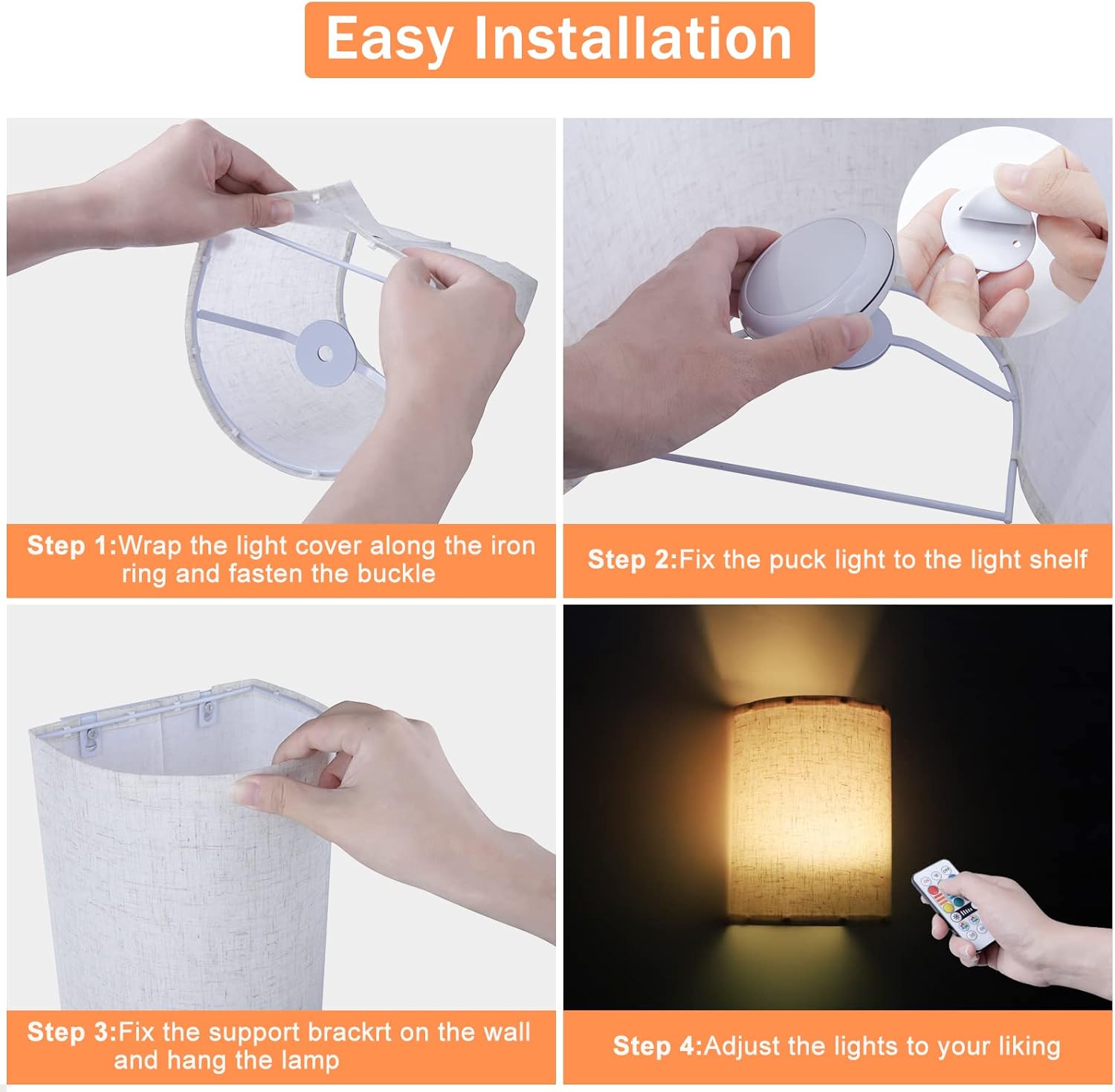 Easy Installation

Step 1:Wrap the light cover along the iron ring and fasten the buckle

Step 2:Fix the puck light to the light shelf

Step 3:Fix the support brackrt on the wall and hang the lamp

Step 4:Adjust the lights to your liking