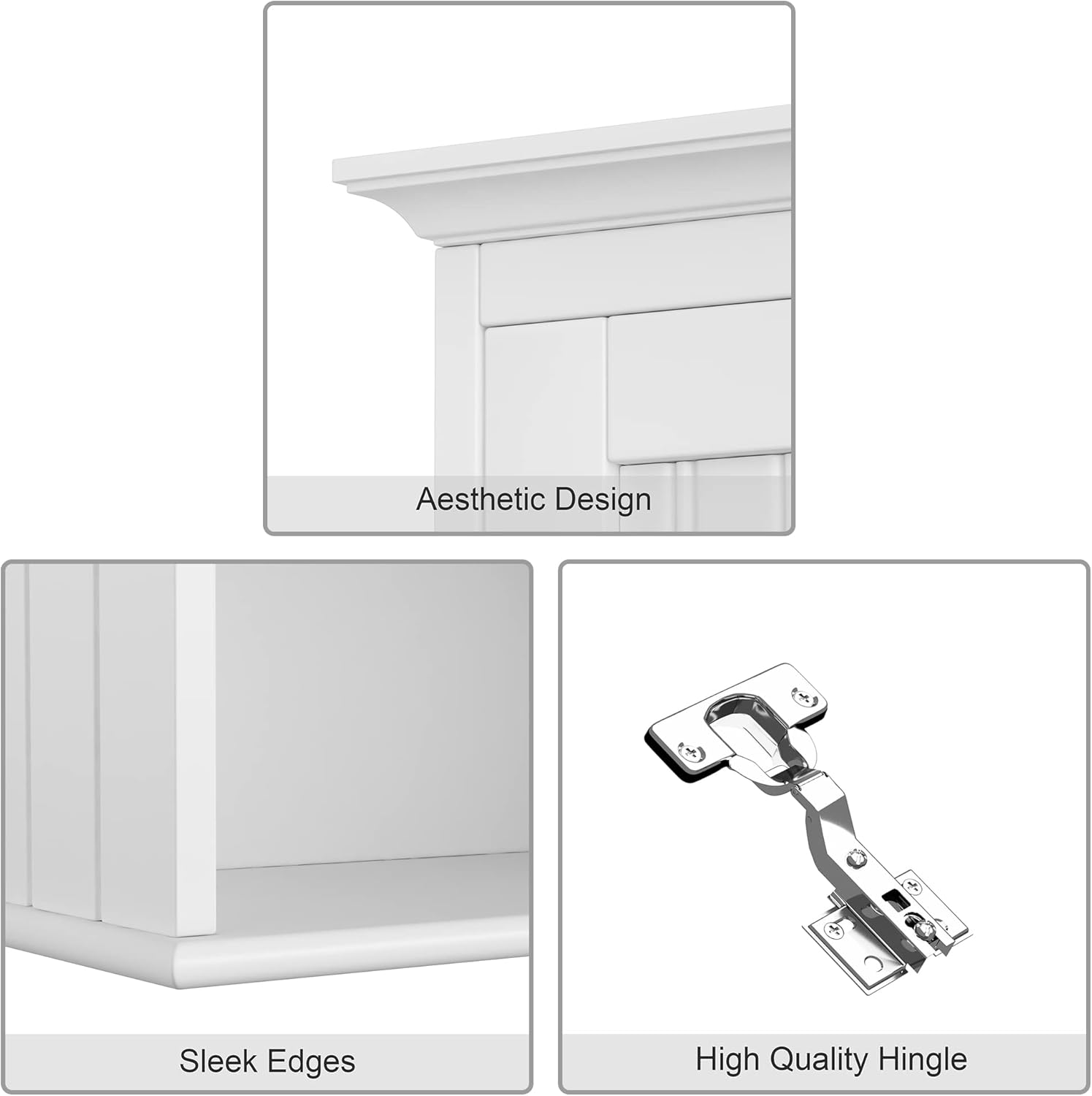 Aesthetic Design

Sleek Edges

High Quality Hingle