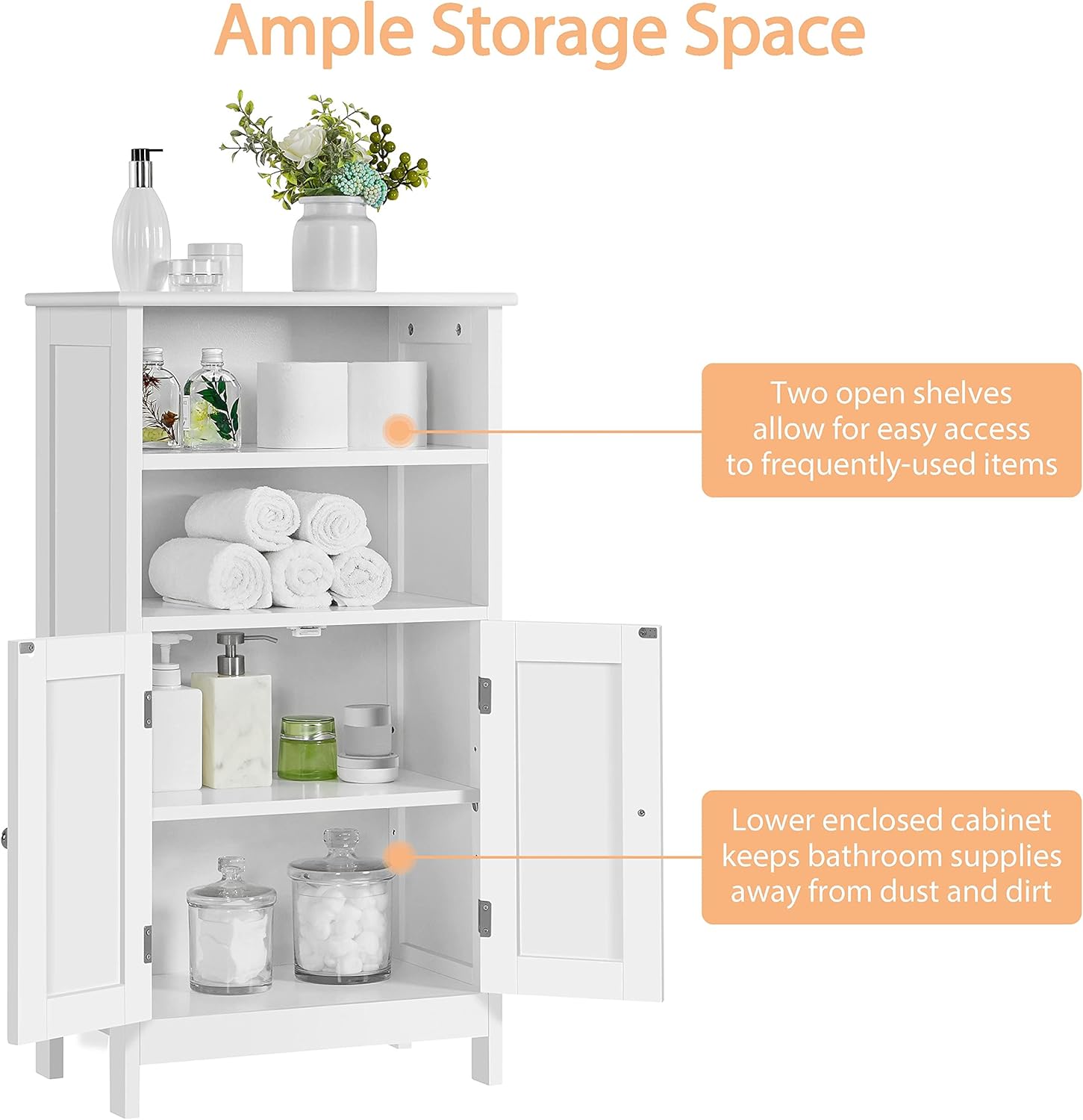 Ample Storage Space

Two open shelves allow for easy access to frequently-used items

Lower enclosed cabinet keeps bathroom supplies away from dust and dirt